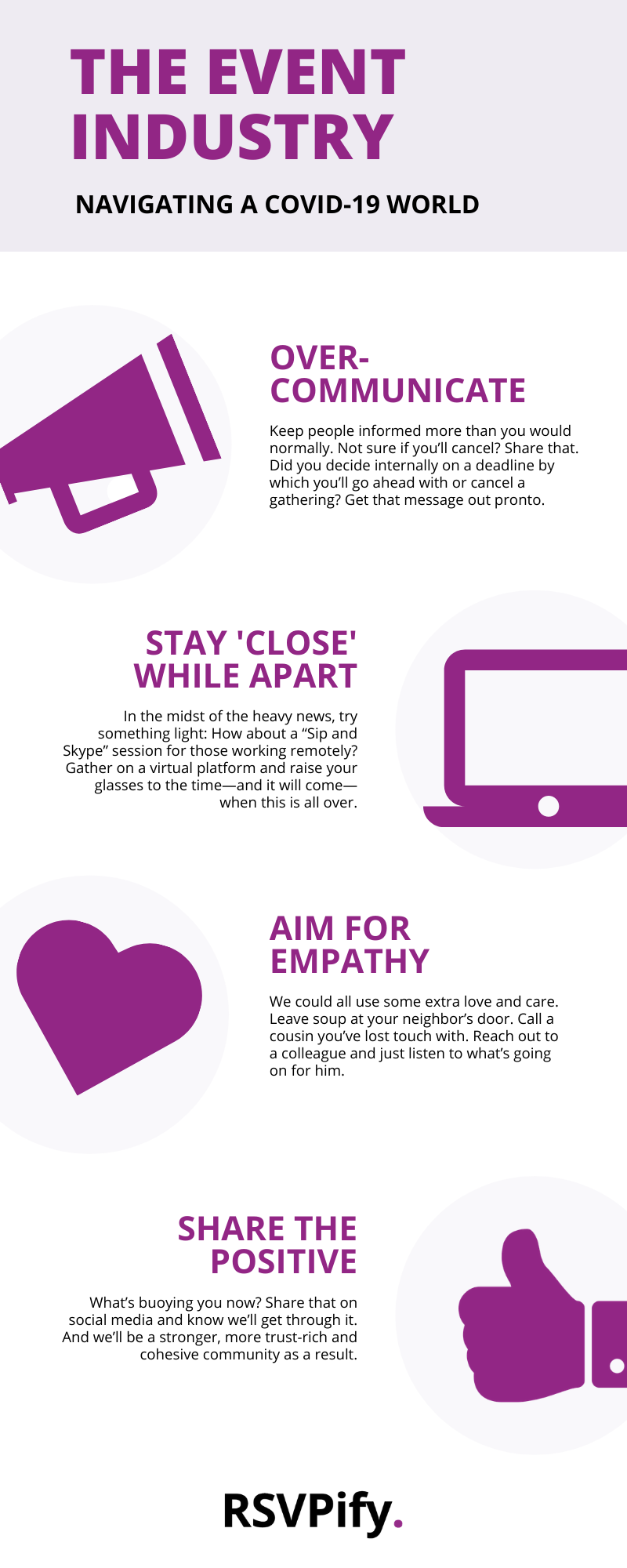 THE EVENT INDUSTRY

NAVIGATING A COVID-19 WORLD

OVER-COMMUNICATE

Keep people informed more than you would normally. Not sure if you'll cancel? Share that. Did you decide internally on a deadline by which you'll go ahead with or cancel a gathering? Get that message out pronto.

STAY 'CLOSE' WHILE APART

In the midst of the heavy news, try something light: How about a "Sip and Skype" session for those working remotely? Gather on a virtual platform and raise your glasses to the time—and it will come—when this is all over.

AIM FOR EMPATHY

We could all use some extra love and care. Leave soup at your neighbor's door. Call a cousin you've lost touch with. Reach out to a colleague and just listen to what's going on for him.

SHARE THE POSITIVE

What's buoying you now? Share that on social media and know we'll get through it. And we'll be a stronger, more trust-rich and cohesive community as a result.

RSVPify.