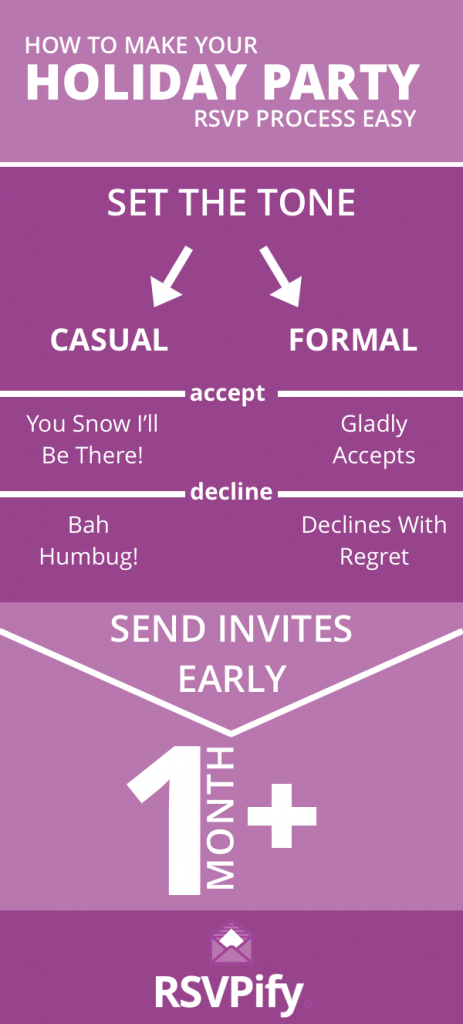 HOW TO MAKE YOUR
HOLIDAY PARTY
RSVP PROCESS EASY

SET THE TONE

CASUAL

FORMAL

accept

You Snow I'll Be There!

Gladly Accepts

decline

Bah Humbug!

Declines With Regret

SEND INVITES EARLY

1 MONTH +

RSVPify