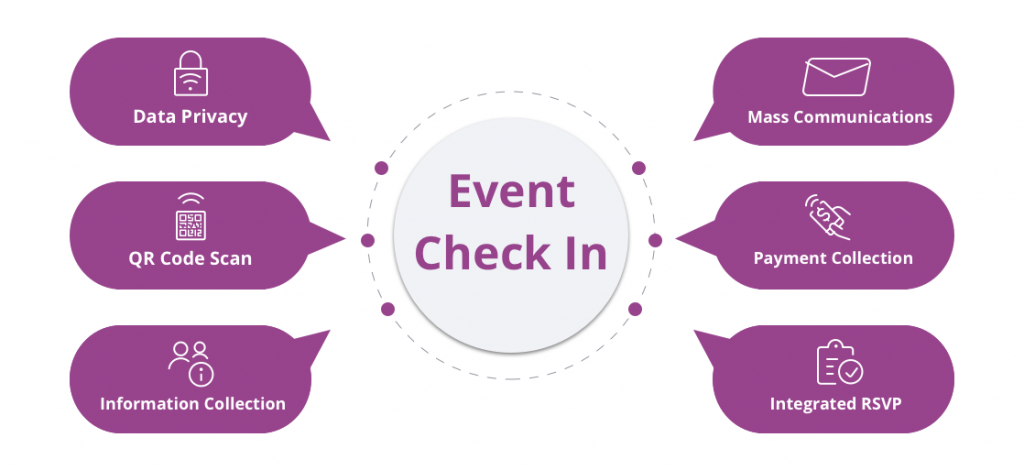 Data Privacy

QR Code Scan

Information Collection

Event Check In

Mass Communications

Payment Collection

Integrated RSVP